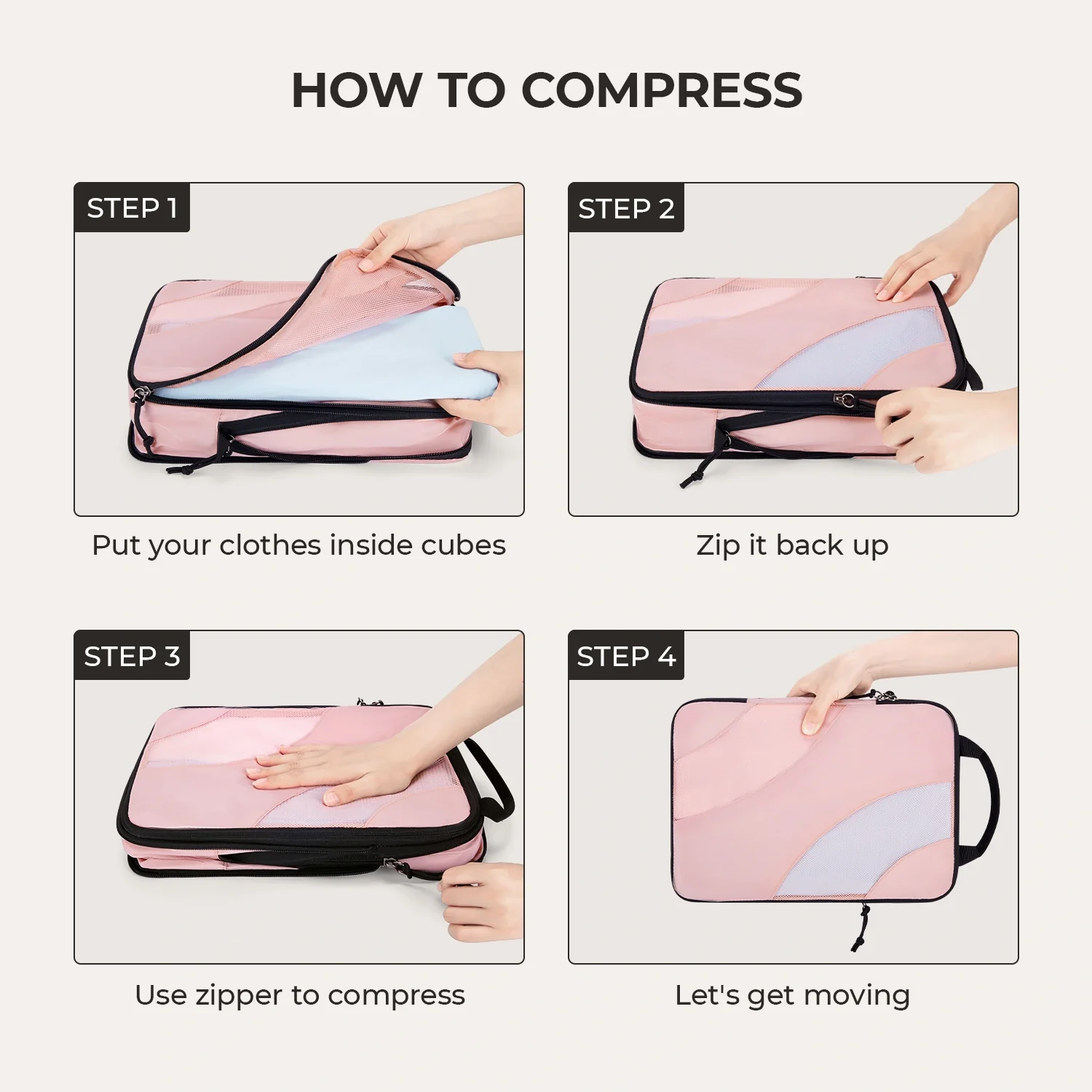 HOW TO COMPRESS

STEP 1

Put your clothes inside cubes

STEP 2

Zip it back up

STEP 3

Use zipper to compress

STEP 4

Let's get moving