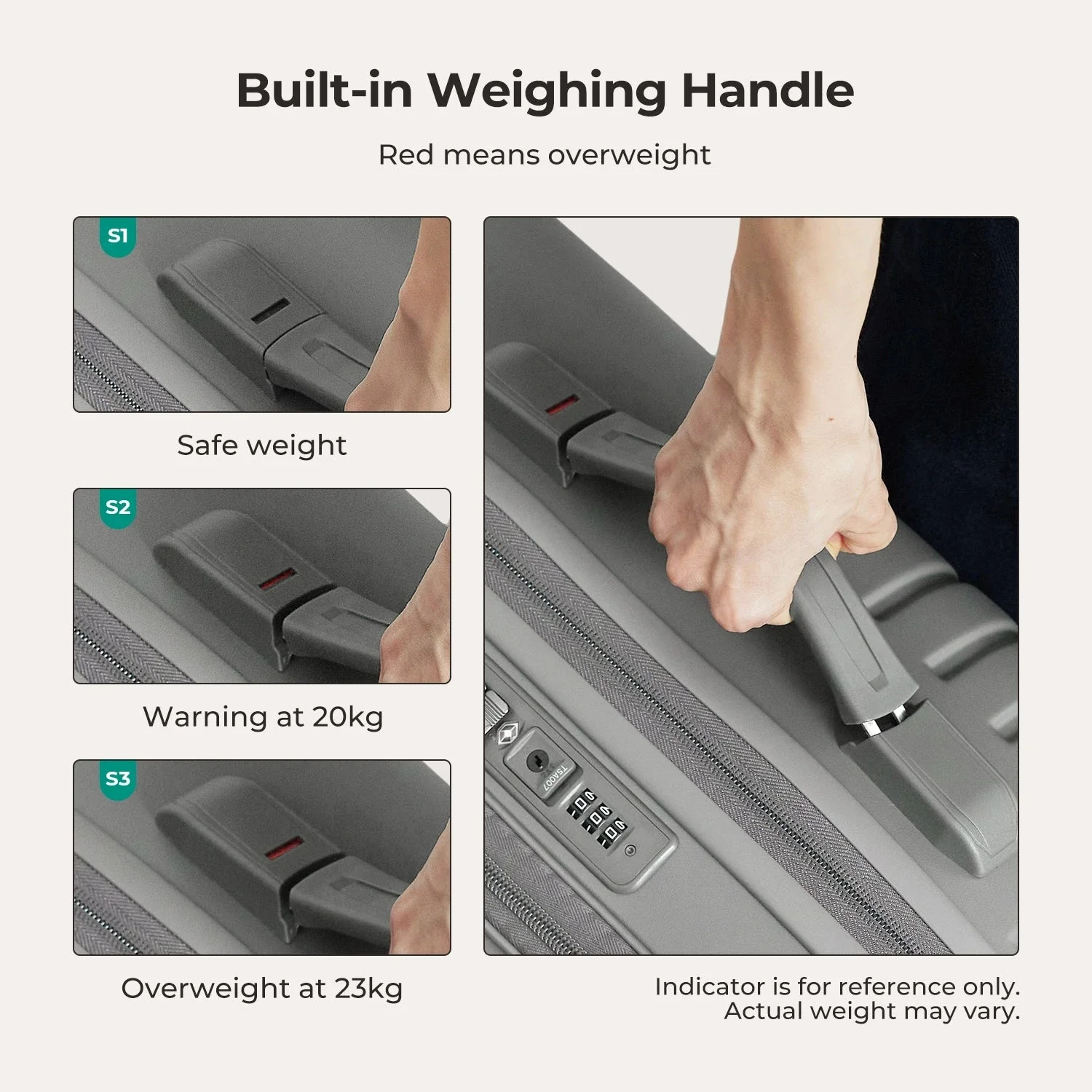 Built-in Weighing Handle

Red means overweight

S1

Safe weight

S2

Warning at 20kg

S3

Overweight at 23kg

TSA007

Indicator is for reference only. Actual weight may vary.