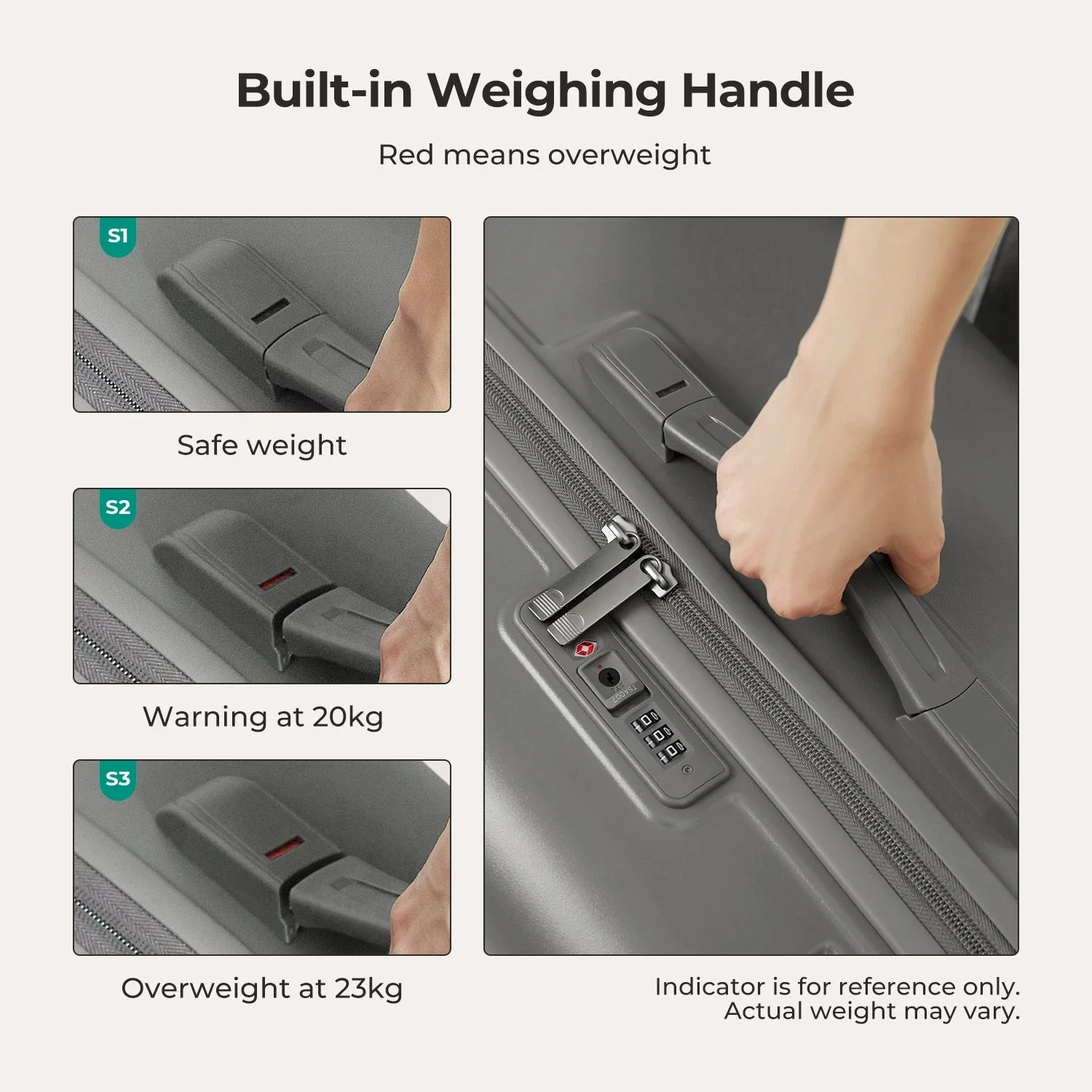 Built-in Weighing Handle

Red means overweight

S1

Safe weight

S2

Warning at 20kg

S3

Overweight at 23kg

TSA007

Indicator is for reference only. Actual weight may vary.