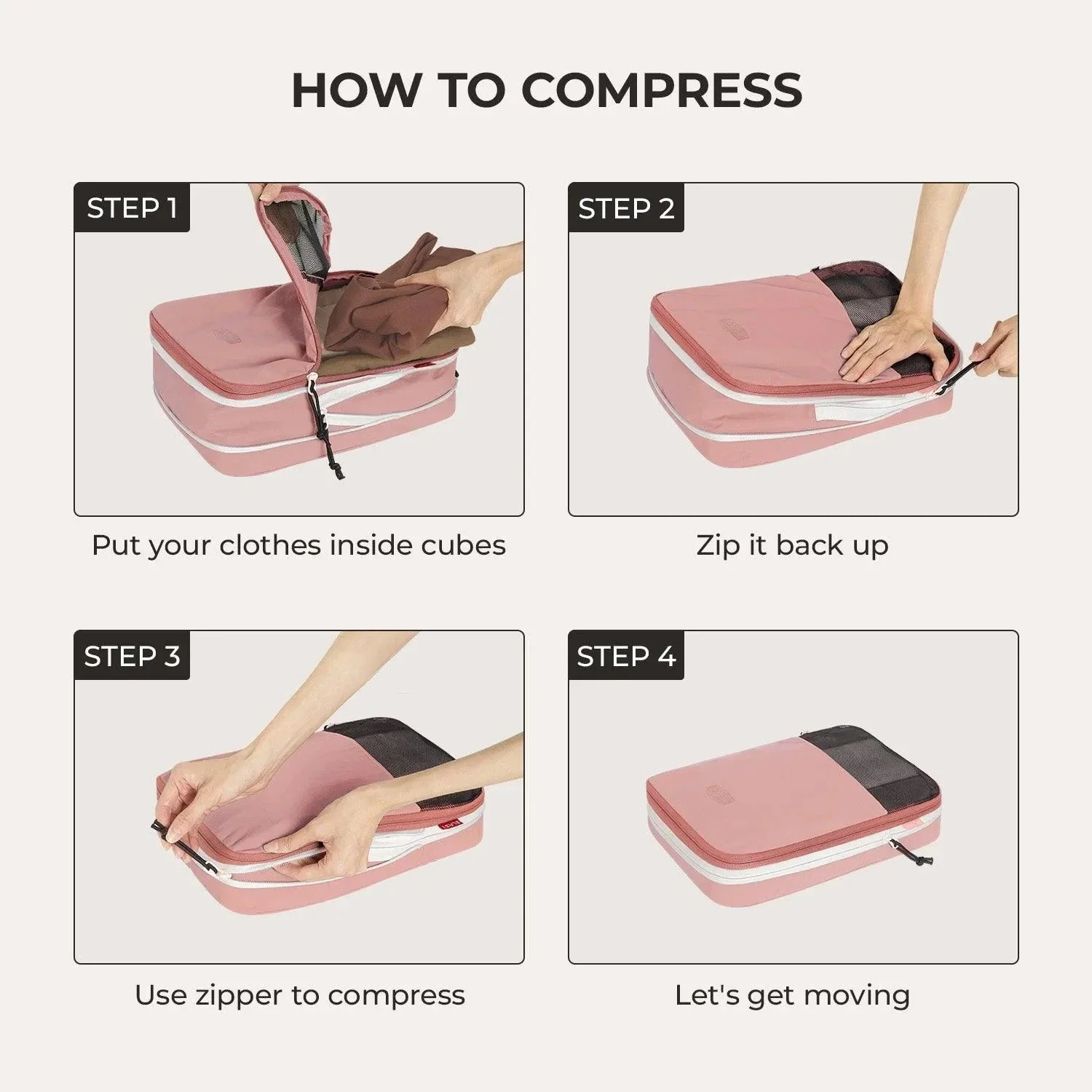 HOW TO COMPRESS

STEP 1

Put your clothes inside cubes

STEP 2

Zip it back up

STEP 3

Use zipper to compress

STEP 4

Let's get moving